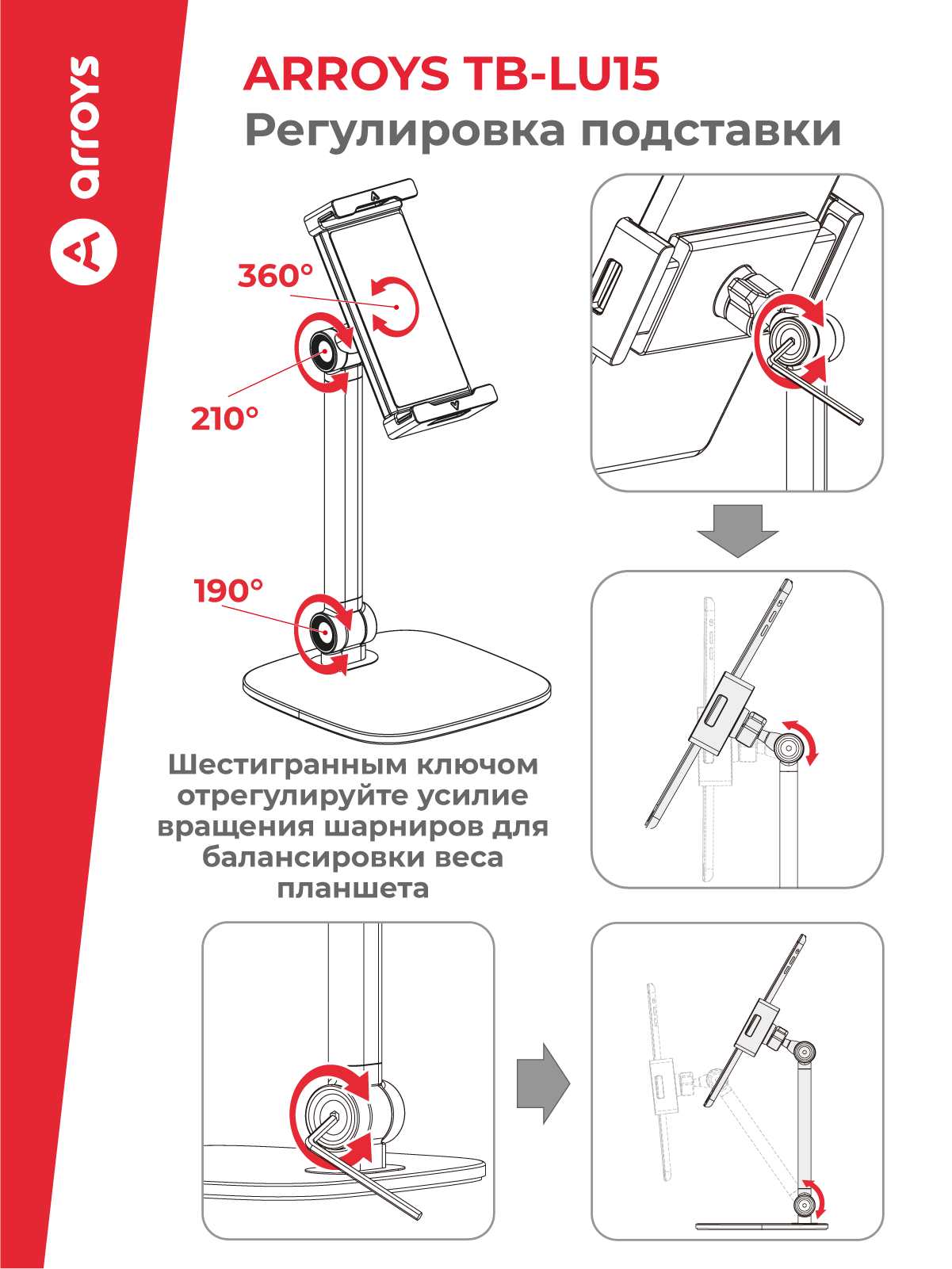 arroys

ARROYS TB-LU15
Регулировка подставки

360°

210°

190°

Шестигранным ключом отрегулируйте усилие вращения шарниров для балансировки веса планшета