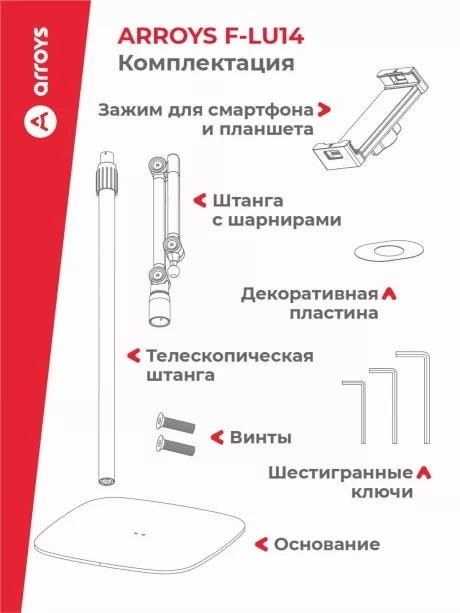 arroys

ARROYS F-LU14
Комплектация

Зажим для смартфона и планшета

Штанга с шарнирами

Декоративная пластина

Телескопическая штанга

Винты

Шестигранные ключи

Основание