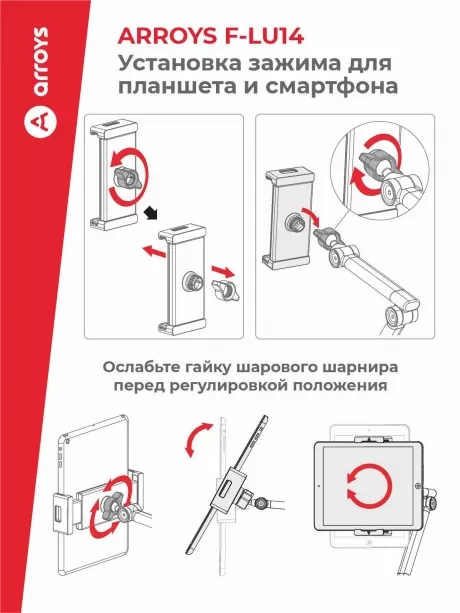 arroys

ARROYS F-LU14
Установка зажима для планшета и смартфона

Ослабьте гайку шарового шарнира перед регулировкой положения