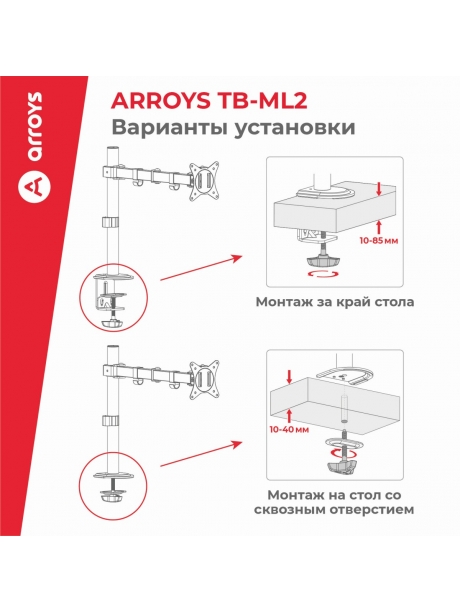 arroys

ARROYS TB-ML2
Варианты установки

10-85 мм

Монтаж за край стола

10-40 мм

Монтаж на стол со сквозным отверстием