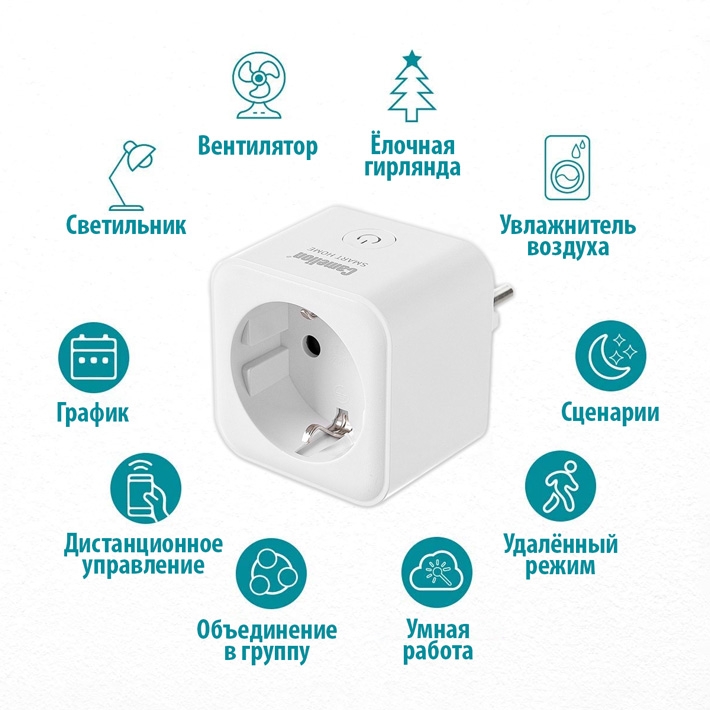 Вентилятор

Ёлочная гирлянда

Светильник

Увлажнитель воздуха

Camelion
SMART HOME

График

Сценарии

Дистанционное управление

Удалённый режим

Объединение в группу

Умная работа