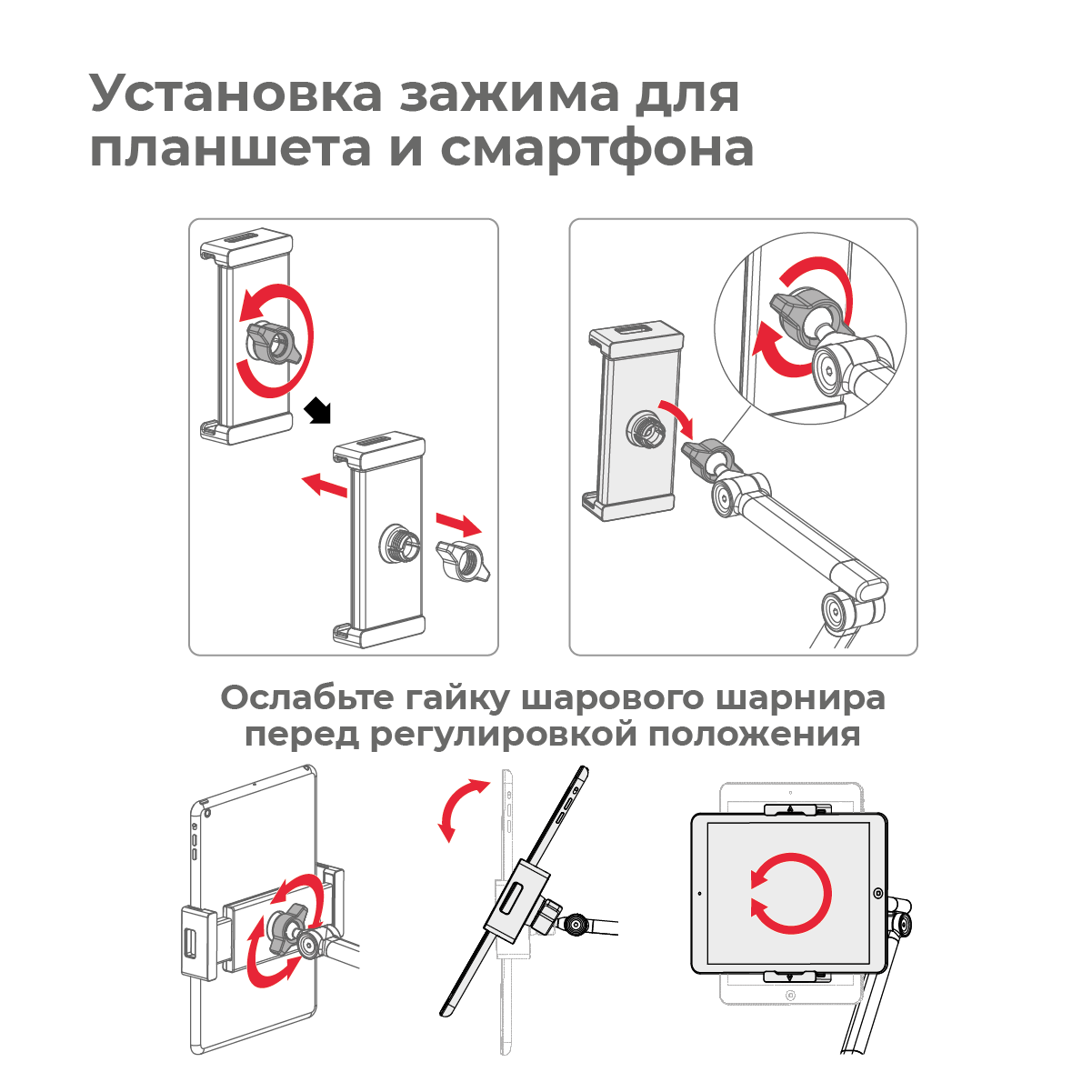 Установка зажима для планшета и смартфона

Ослабьте гайку шарового шарнира перед регулировкой положения